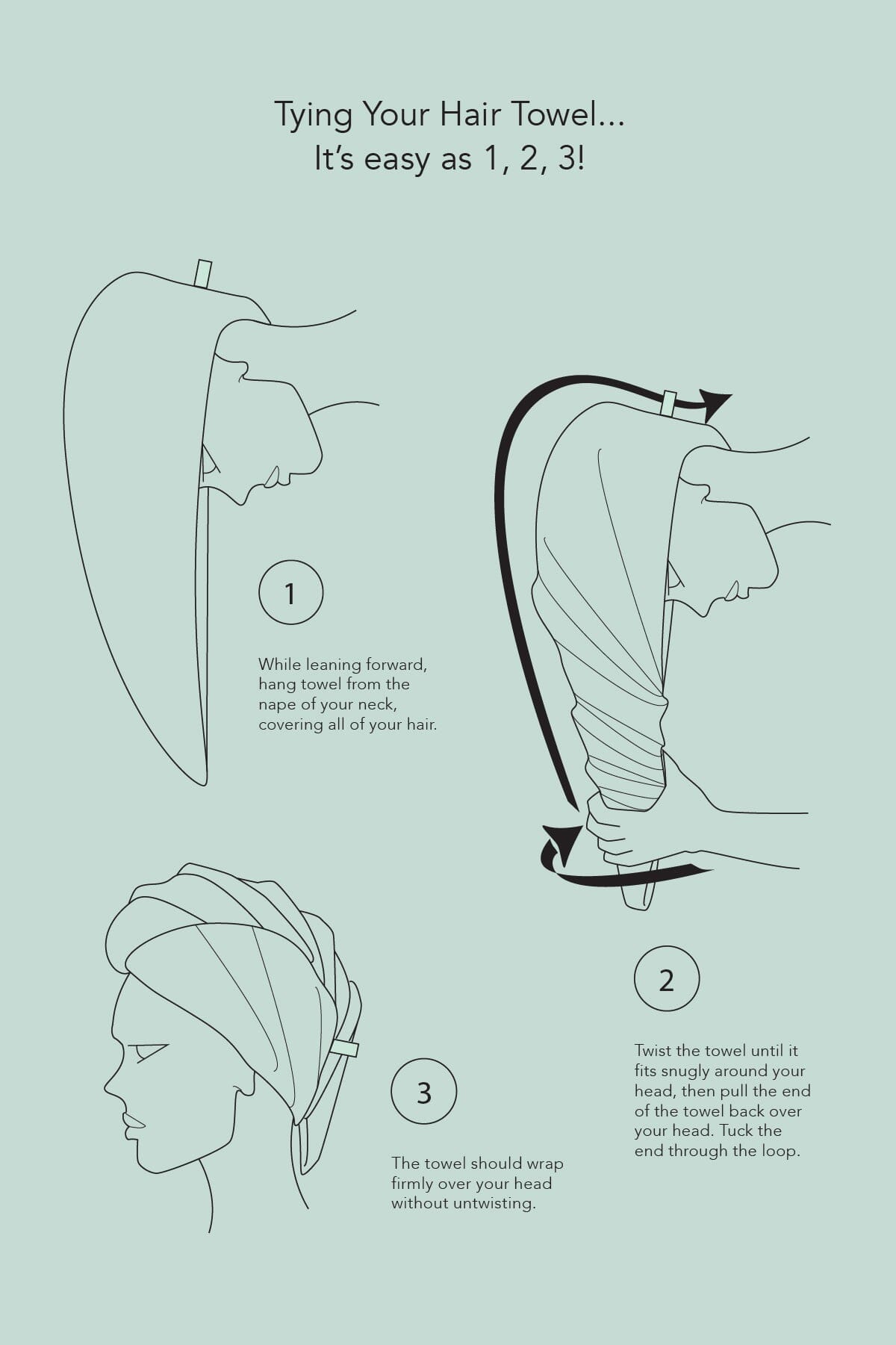 Tying Your Hair Towel...
It's easy as 1, 2, 3!

1

While leaning forward, hang towel from the nape of your neck, covering all of your hair.

2

Twist the towel until it fits snugly around your head, then pull the end of the towel back over your head. Tuck the end through the loop.

3

The towel should wrap firmly over your head without untwisting.